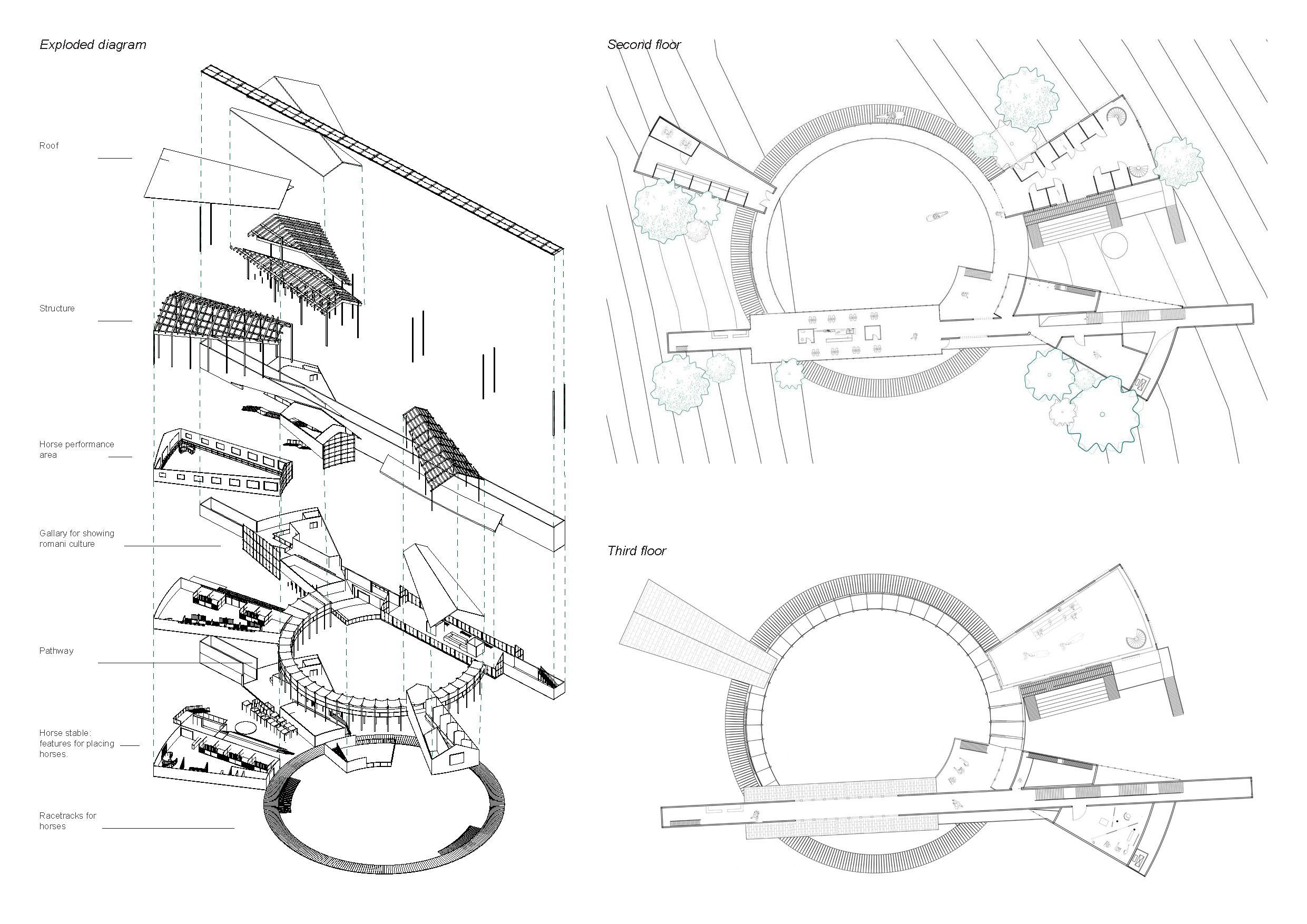 Exploded diagram

Roof

Structure

Horse performance area

Gallary for showing romani culture

Pathway

Horse stable: features for placing horses.

Racetracks for horses

Second floor

Third floor