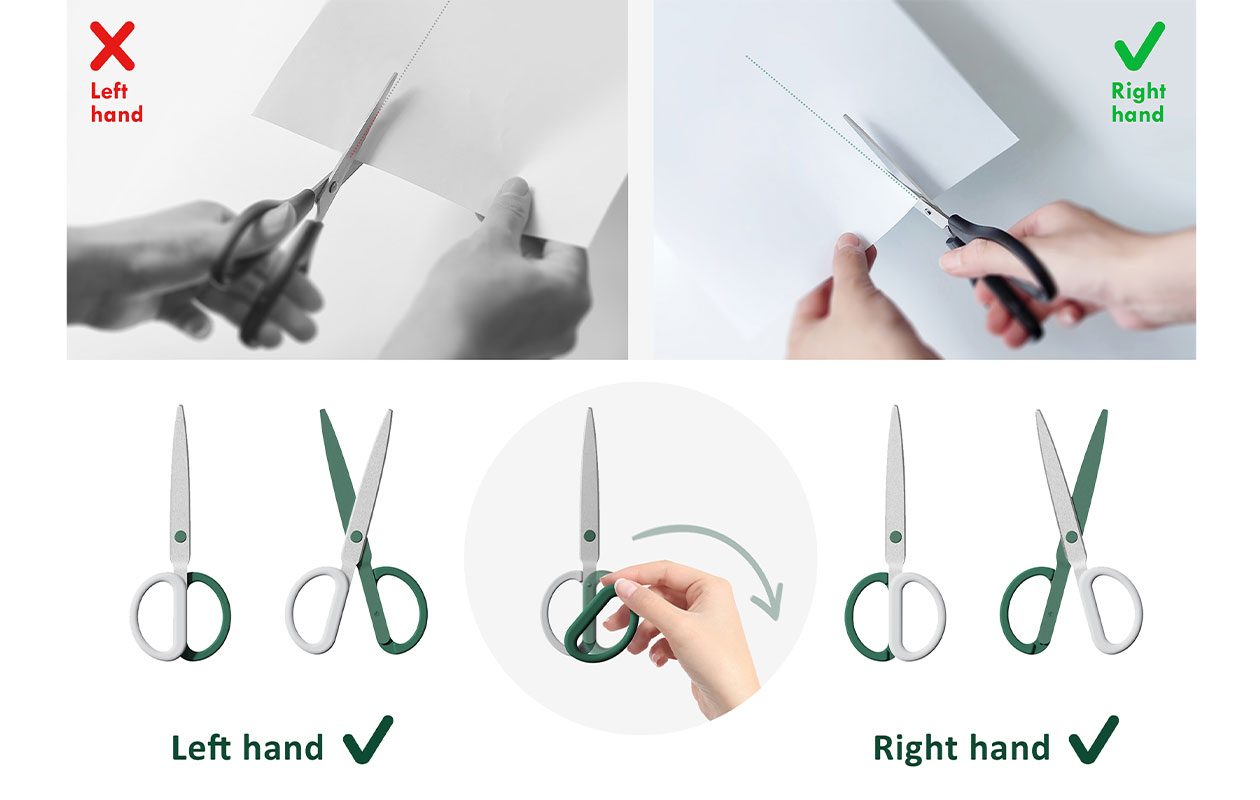 Left hand

Right hand

Left hand

Right hand